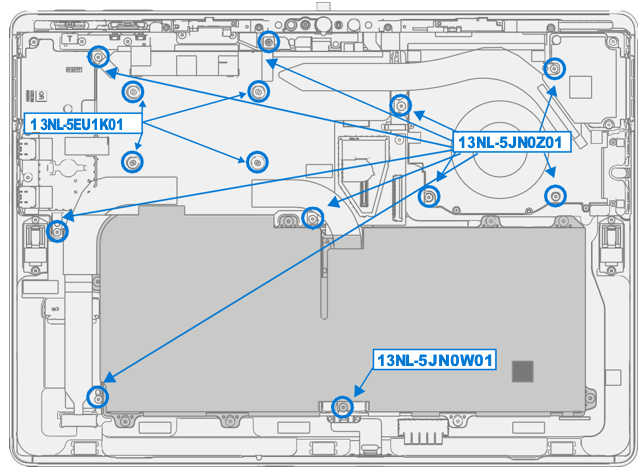 13NL-5EU1K01

13NL-5JN0Z01

13NL-5JN0W01